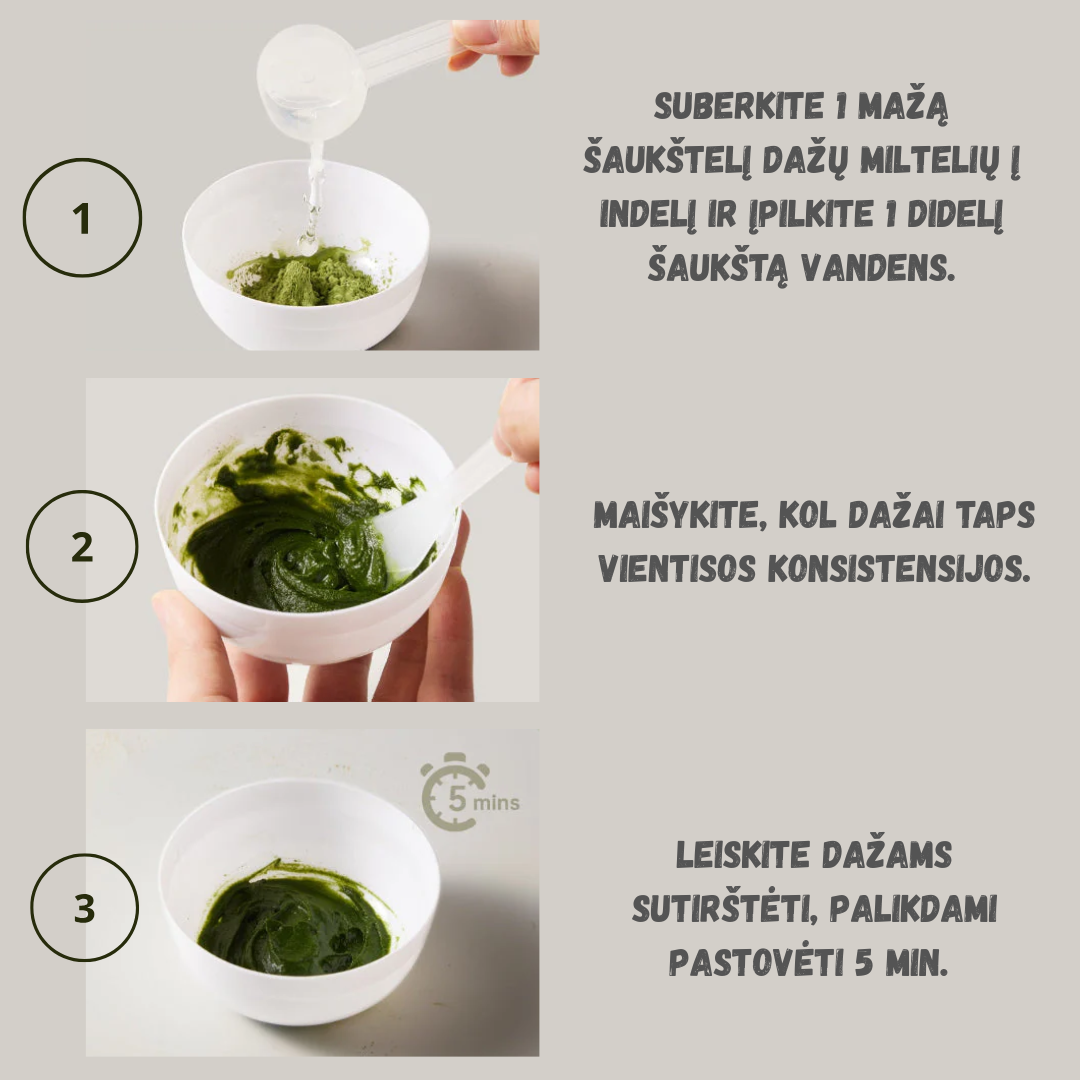 1

SUBERKITE 1 MAŽĄ ŠAUKŠTELĮ DAŽŲ MILTELIŲ Į INDELĮ IR ĮPILKITE 1 DIDELĮ ŠAUKŠTĄ VANDENS.

2

MAIŠYKITE, KOL DAŽAI TAPS VIENTISOS KONSISTENSIJOS.

3

5 mins

LEISKITE DAŽAMS SUTIRŠTĖTI, PALIKDAMI PASTOVĖTI 5 MIN.